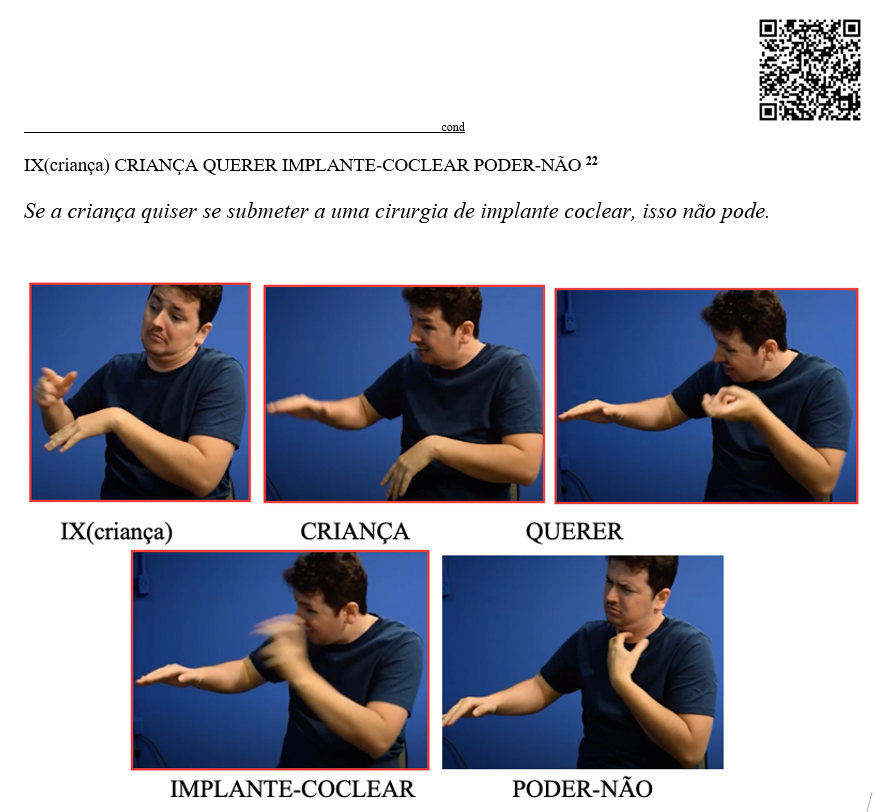 cond

IX(criança) CRIANÇA QUERER IMPLANTE-COCLEAR PODER-NÃO $^{22}$

*Se a criança quiser se submeter a uma cirurgia de implante coclear, isso não pode.*

IX(criança)

CRIANÇA

QUERER

IMPLANTE-COCLEAR

PODER-NÃO